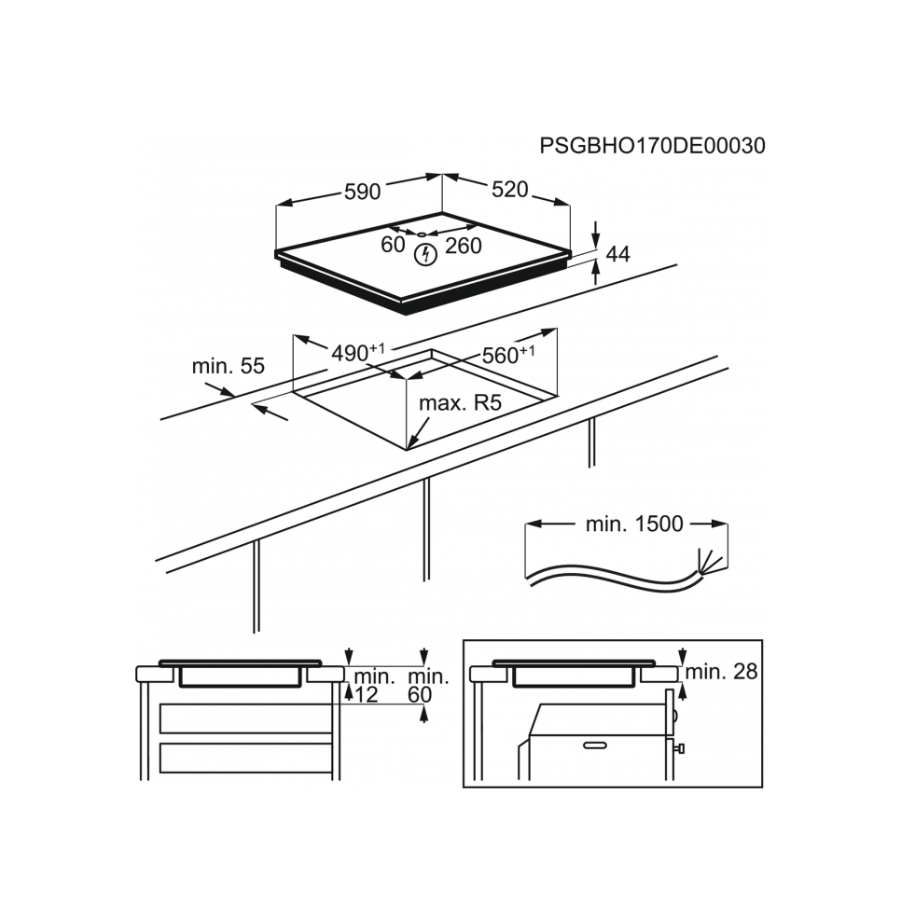 PSGBHO170DE00030

590

520

60

260

44

$490^{+1}$

$560^{+1}$

min. 55

max. R5

min. 1500

min.
12

min.
60

min. 28